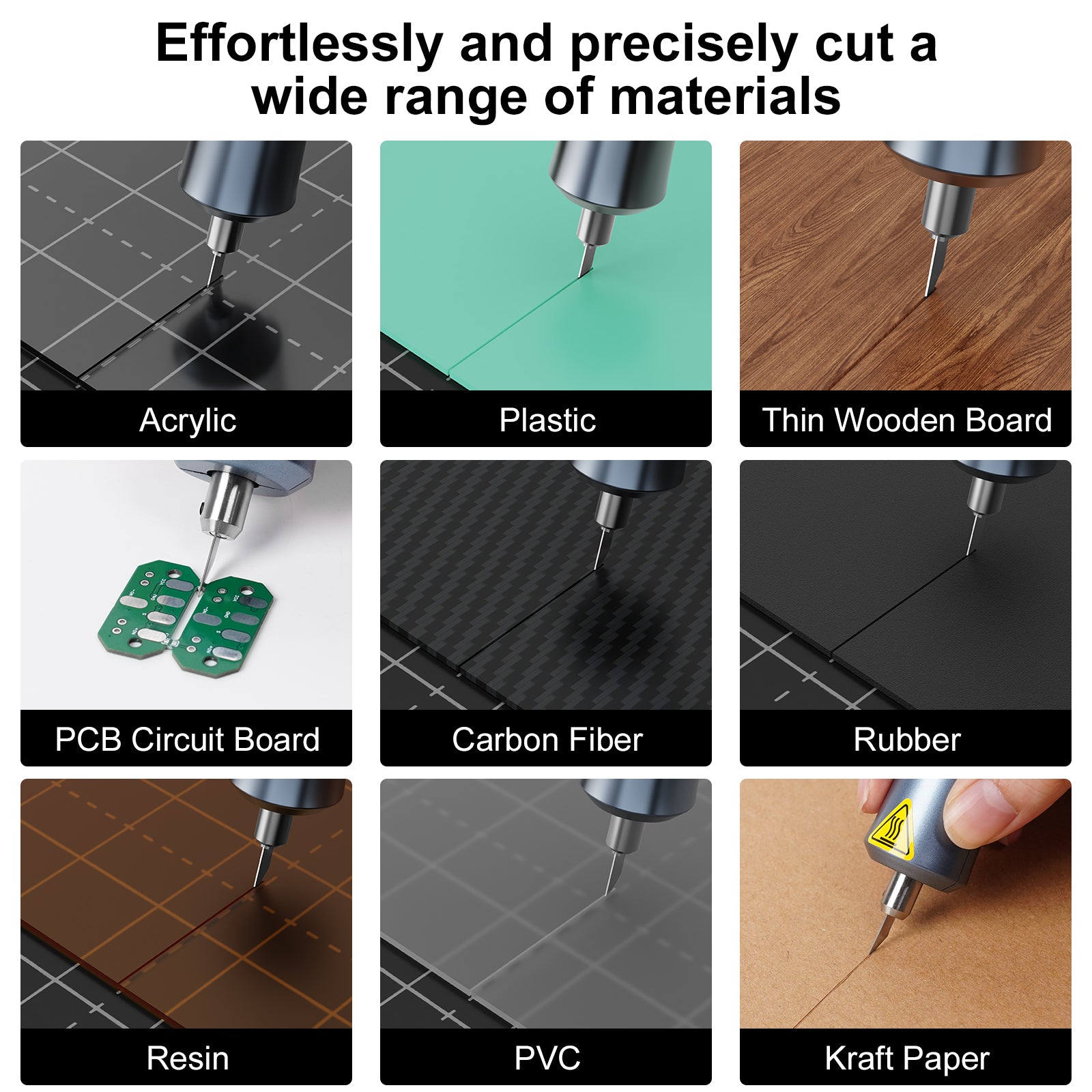 Effortlessly and precisely cut a wide range of materials

Acrylic

Plastic

Thin Wooden Board

PCB Circuit Board

Carbon Fiber

Rubber

Resin

PVC

Kraft Paper